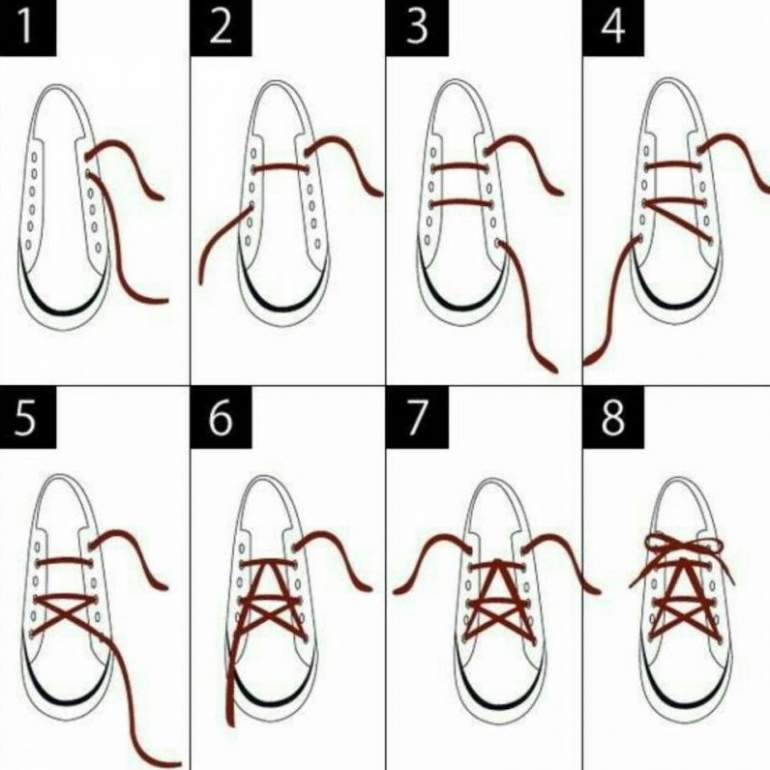 1
2
3
4
5
6
7
8