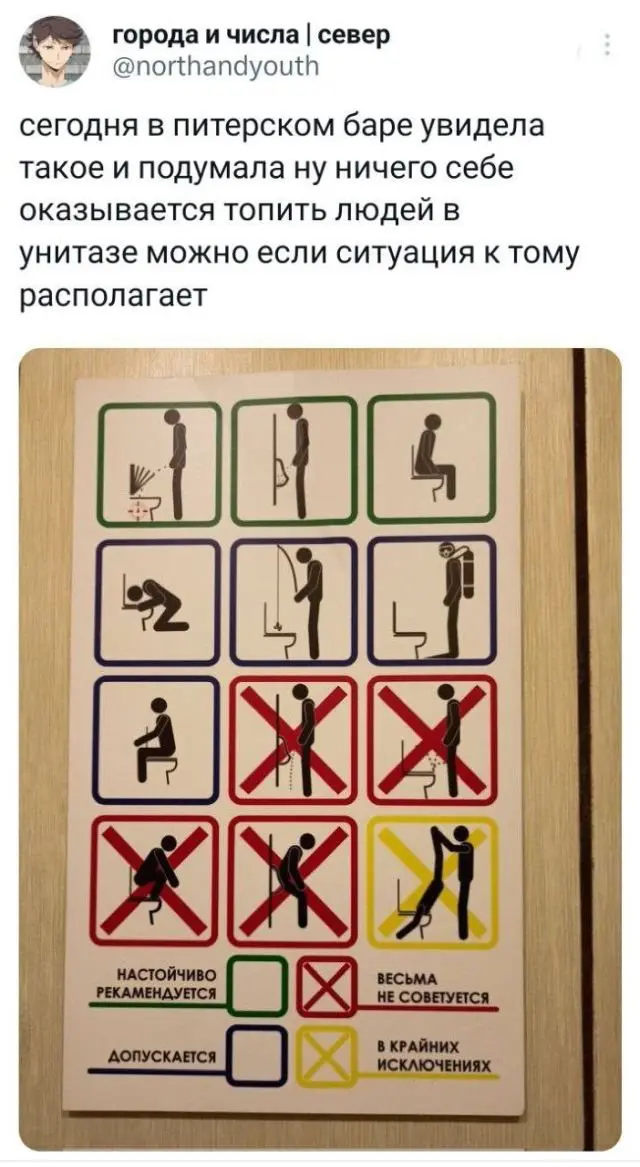 города и числа | север
@northandyouth

сегодня в питерском баре увидела такое и подумала ну ничего себе оказывается топить людей в унитазе можно если ситуация к тому располагает

НАСТОЙЧИВО РЕКАМЕНДУЕТСЯ

ВЕСЬМА НЕ СОВЕТУЕТСЯ

ДОПУСКАЕТСЯ

В КРАЙНИХ ИСКЛЮЧЕНИЯХ